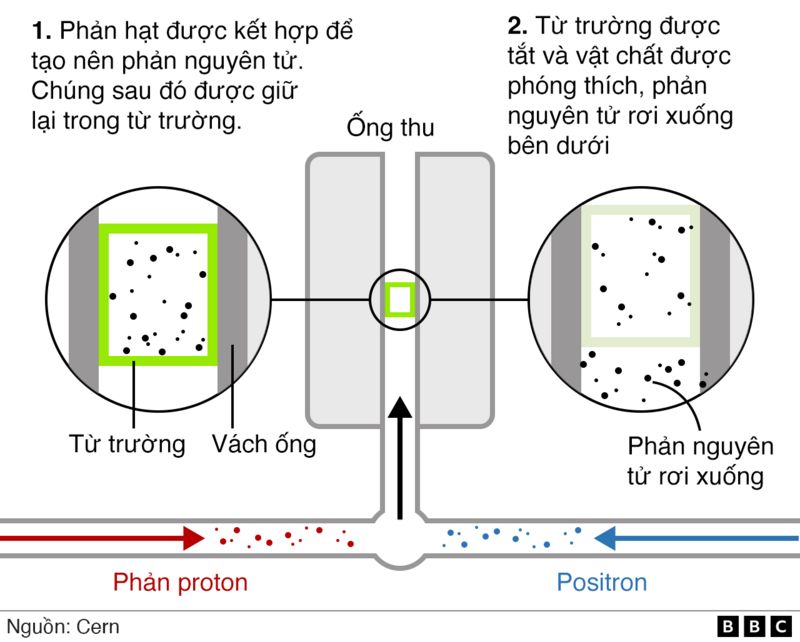 1. Phản hạt được kết hợp để tạo nên phản nguyên tử. Chúng sau đó được giữ lại trong từ trường.

2. Từ trường được tắt và vật chất được phóng thích, phản nguyên tử rơi xuống bên dưới

Ống thu

Từ trường

Vách ống

Phản nguyên tử rơi xuống

Phản proton

Positron

Nguồn: Cern

BBC