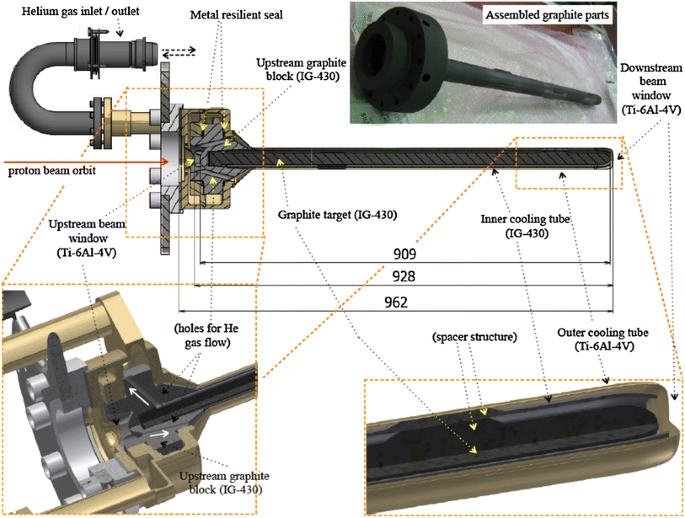 Helium gas inlet / outlet

Metal resilient seal

Assembled graphite parts

Upstream graphite block (IG-430)

Downstream beam window (Ti-6Al-4V)

proton beam orbit

Upstream beam window (Ti-6Al-4V)

Graphite target (IG-430)

Inner cooling tube (IG-430)

909

928

962

(holes for He gas flow)

(spacer structure)

Outer cooling tube (Ti-6Al-4V)

Upstream graphite block (IG-430)